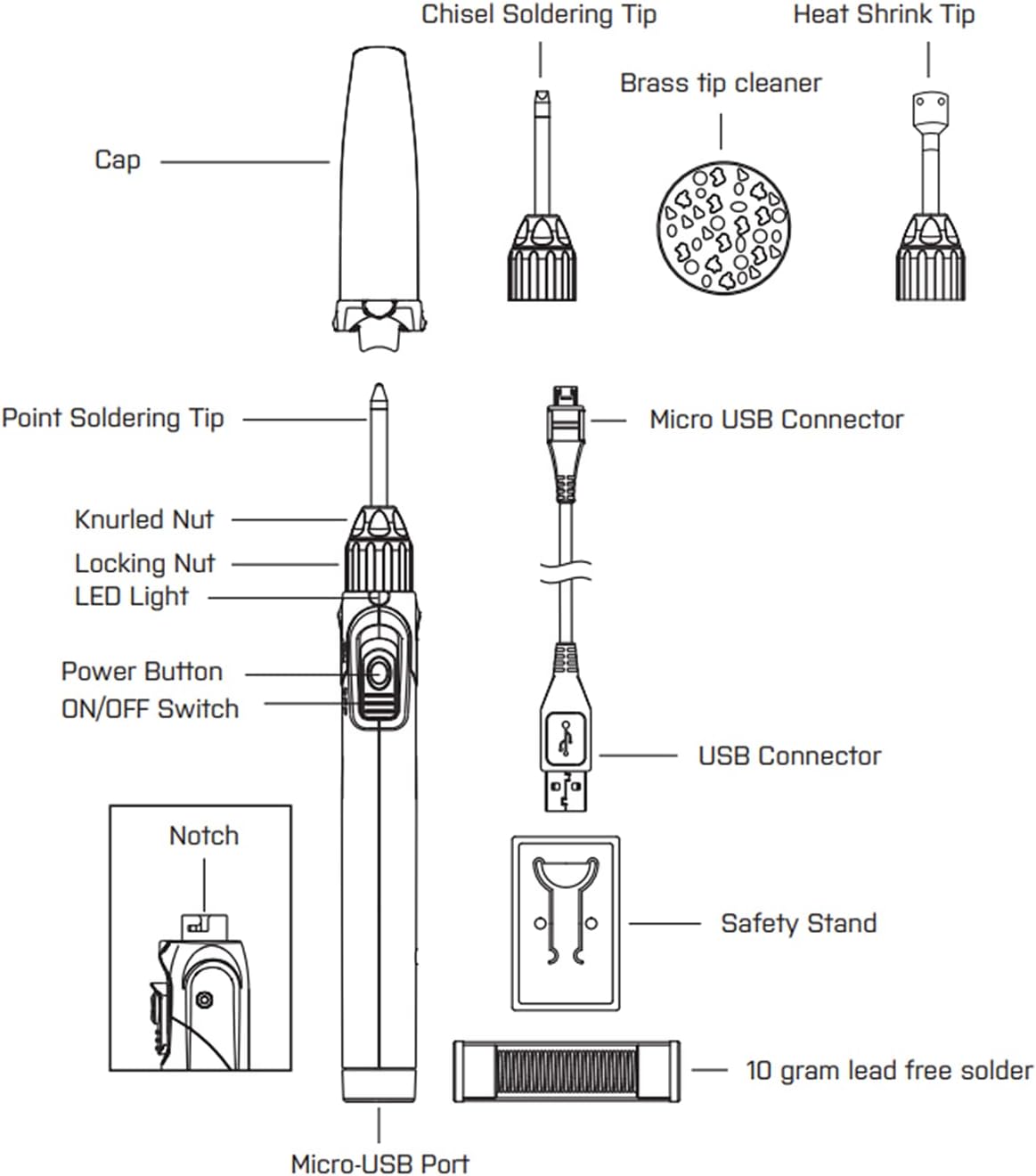 Chisel Soldering Tip
Heat Shrink Tip
Brass tip cleaner
Cap
Point Soldering Tip
Micro USB Connector
Knurled Nut
Locking Nut
LED Light
Power Button
ON/OFF Switch
USB Connector
Notch
Safety Stand
10 gram lead free solder
Micro-USB Port